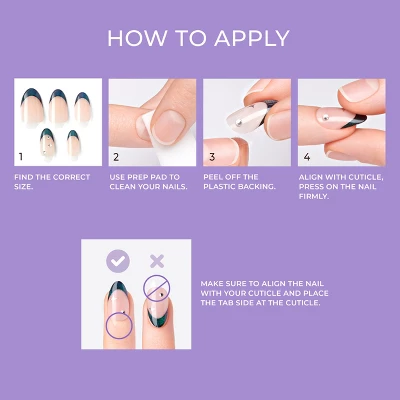 HOW TO APPLY

1

FIND THE CORRECT SIZE.

2

USE PREP PAD TO CLEAN YOUR NAILS.

3

PEEL OFF THE PLASTIC BACKING.

4

ALIGN WITH CUTICLE, PRESS ON THE NAIL FIRMLY.

MAKE SURE TO ALIGN THE NAIL WITH YOUR CUTICLE AND PLACE THE TAB SIDE AT THE CUTICLE.