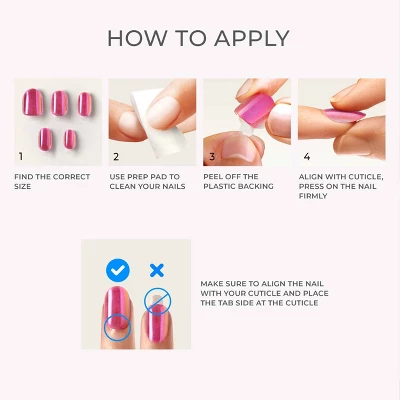 HOW TO APPLY

1

FIND THE CORRECT SIZE

2

USE PREP PAD TO CLEAN YOUR NAILS

3

PEEL OFF THE PLASTIC BACKING

4

ALIGN WITH CUTICLE, PRESS ON THE NAIL FIRMLY

MAKE SURE TO ALIGN THE NAIL WITH YOUR CUTICLE AND PLACE THE TAB SIDE AT THE CUTICLE