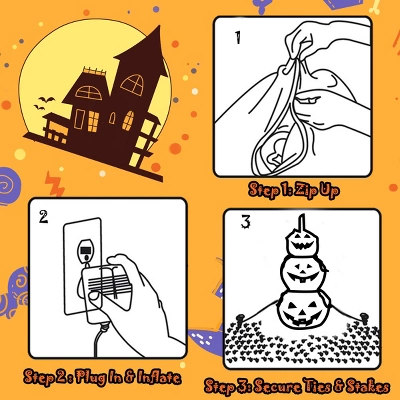 1

Step 1: Zip Up

2

Step 2 : Plug In & Inflate

3

Step 3: Secure Ties & Stakes